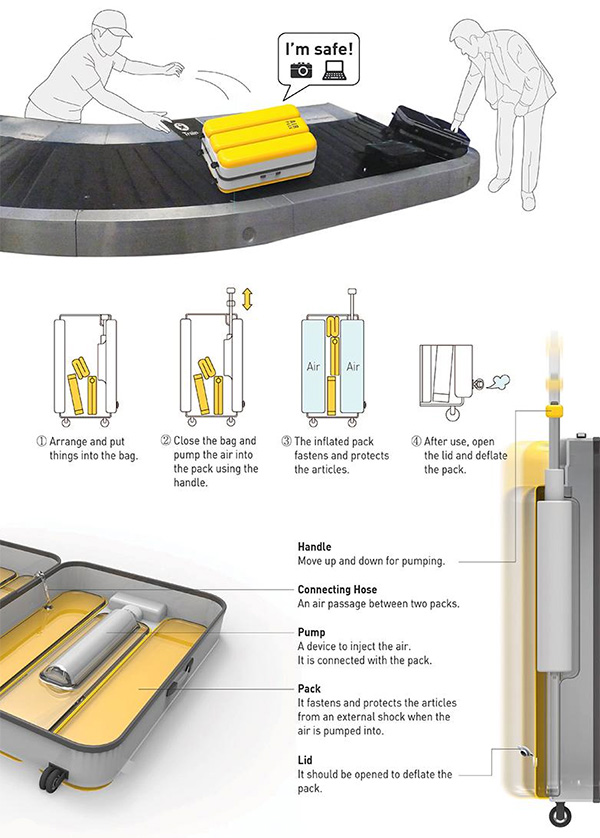 I'm safe!

Air Air

① Arrange and put things into the bag.

② Close the bag and pump the air into the pack using the handle.

③ The inflated pack fastens and protects the articles.

④ After use, open the lid and deflate the pack.

Handle
Move up and down for pumping.

Connecting Hose
An air passage between two packs.

Pump
A device to inject the air.
It is connected with the pack.

Pack
It fastens and protects the articles from an external shock when the air is pumped into.

Lid
It should be opened to deflate the pack.