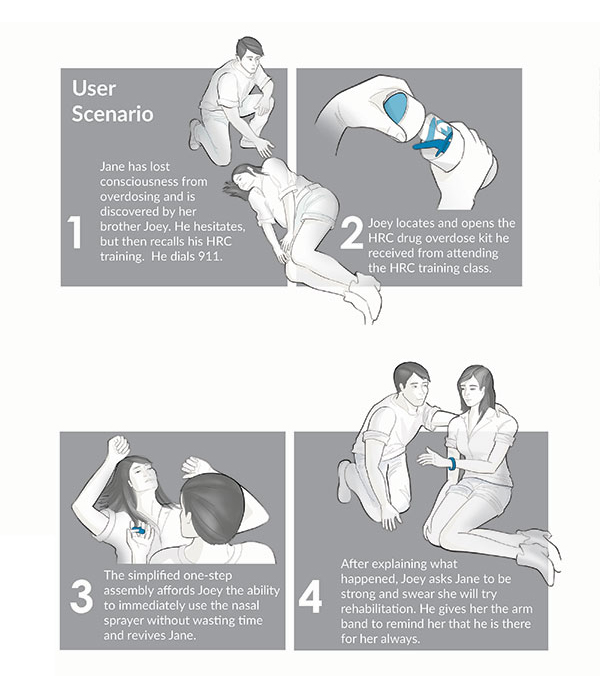 User Scenario

1

Jane has lost consciousness from overdosing and is discovered by her brother Joey. He hesitates, but then recalls his HRC training. He dials 911.

2

Joey locates and opens the HRC drug overdose kit he received from attending the HRC training class.

3

The simplified one-step assembly affords Joey the ability to immediately use the nasal sprayer without wasting time and revives Jane.

4

After explaining what happened, Joey asks Jane to be strong and swear she will try rehabilitation. He gives her the arm band to remind her that he is there for her always.