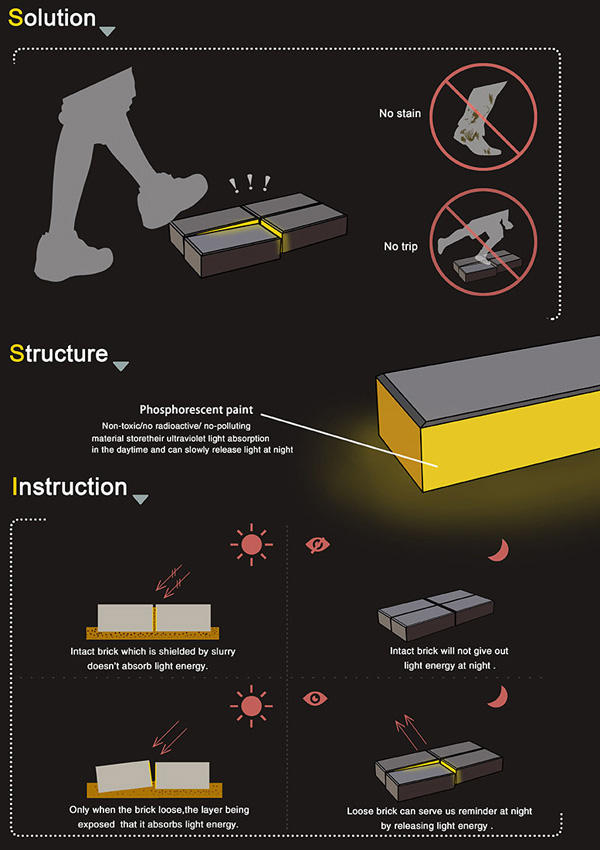 Solution

! ! !

No stain

No trip

Structure

Phosphorescent paint
Non-toxic/no radioactive/ no-polluting material storetheir ultraviolet light absorption in the daytime and can slowly release light at night

Instruction

Intact brick which is shielded by slurry doesn't absorb light energy.

Intact brick will not give out light energy at night .

Only when the brick loose,the layer being exposed that it absorbs light energy.

Loose brick can serve us reminder at night by releasing light energy .