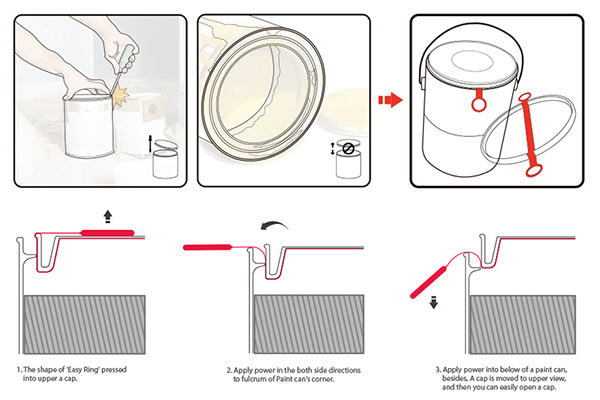 1. The shape of 'Easy Ring' pressed into upper a cap.

2. Apply power in the both side directions to fulcrum of Paint can's corner.

3. Apply power into below of a paint can, besides, A cap is moved to upper view, and then you can easily open a cap.