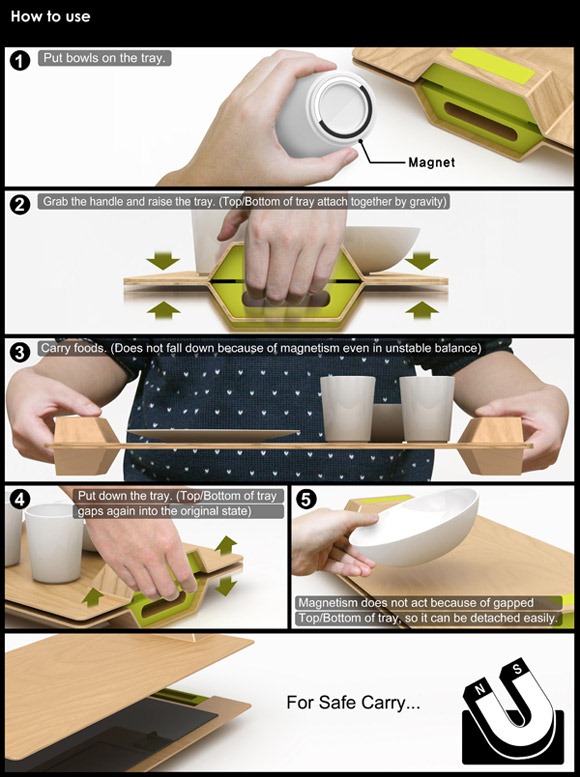 How to use

1 Put bowls on the tray.

Magnet

2 Grab the handle and raise the tray. (Top/Bottom of tray attach together by gravity)

3 Carry foods. (Does not fall down because of magnetism even in unstable balance)

4 Put down the tray. (Top/Bottom of tray gaps again into the original state)

5 Magnetism does not act because of gapped Top/Bottom of tray, so it can be detached easily.

For Safe Carry...

N S