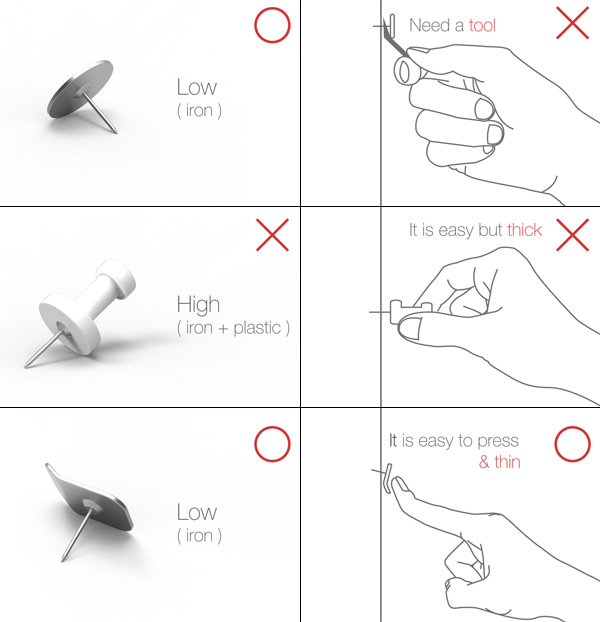 Low
( iron )

Need a tool

High
( iron + plastic )

It is easy but thick

Low
( iron )

It is easy to press
& thin