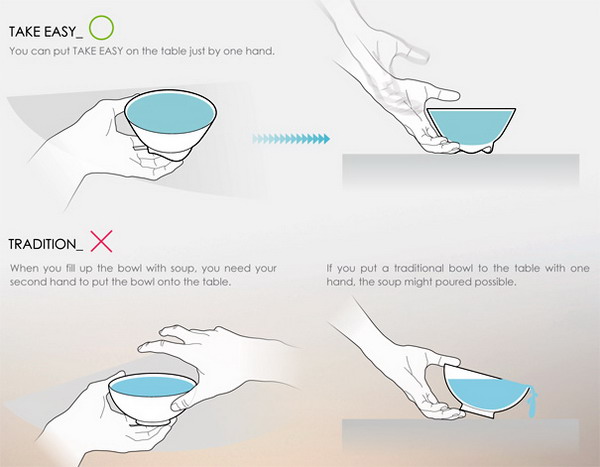 TAKE EASY_

You can put TAKE EASY on the table just by one hand.

TRADITION_

When you fill up the bowl with soup, you need your second hand to put the bowl onto the table.

If you put a traditional bowl to the table with one hand, the soup might poured possible.