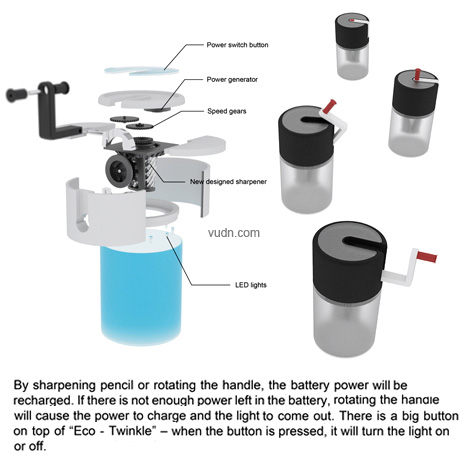 Power switch button

Power generator

Speed gears

New designed sharpener

vudn.com

LED lights

By sharpening pencil or rotating the handle, the battery power will be recharged. If there is not enough power left in the battery, rotating the handle will cause the power to charge and the light to come out. There is a big button on top of "Eco - Twinkle" – when the button is pressed, it will turn the light on or off.