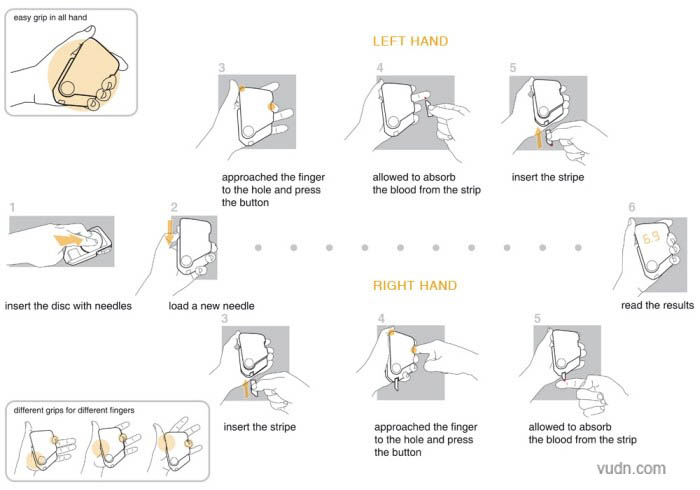 easy grip in all hand

LEFT HAND

3

approached the finger to the hole and press the button

4

allowed to absorb the blood from the strip

5

insert the stripe

1

insert the disc with needles

2

load a new needle

6

6.9

read the results

RIGHT HAND

3

insert the stripe

4

approached the finger to the hole and press the button

5

allowed to absorb the blood from the strip

different grips for different fingers

vudn.com