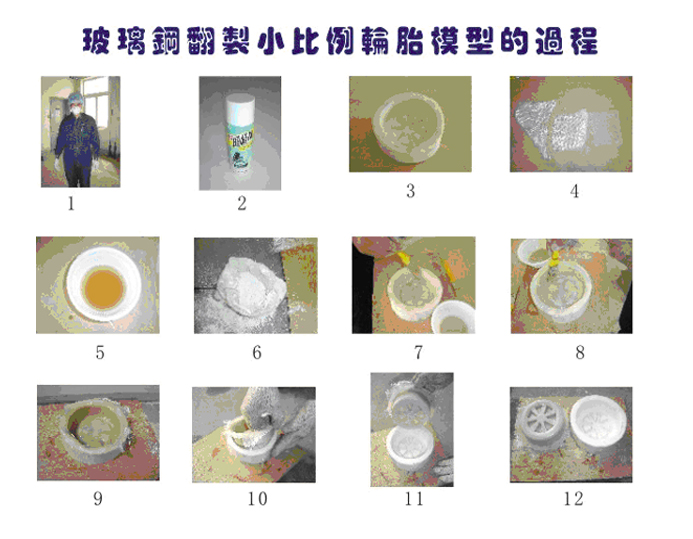 玻璃鋼翻製小比例輪胎模型的過程

1

2

3

4

5

6

7

8

9

10

11

12